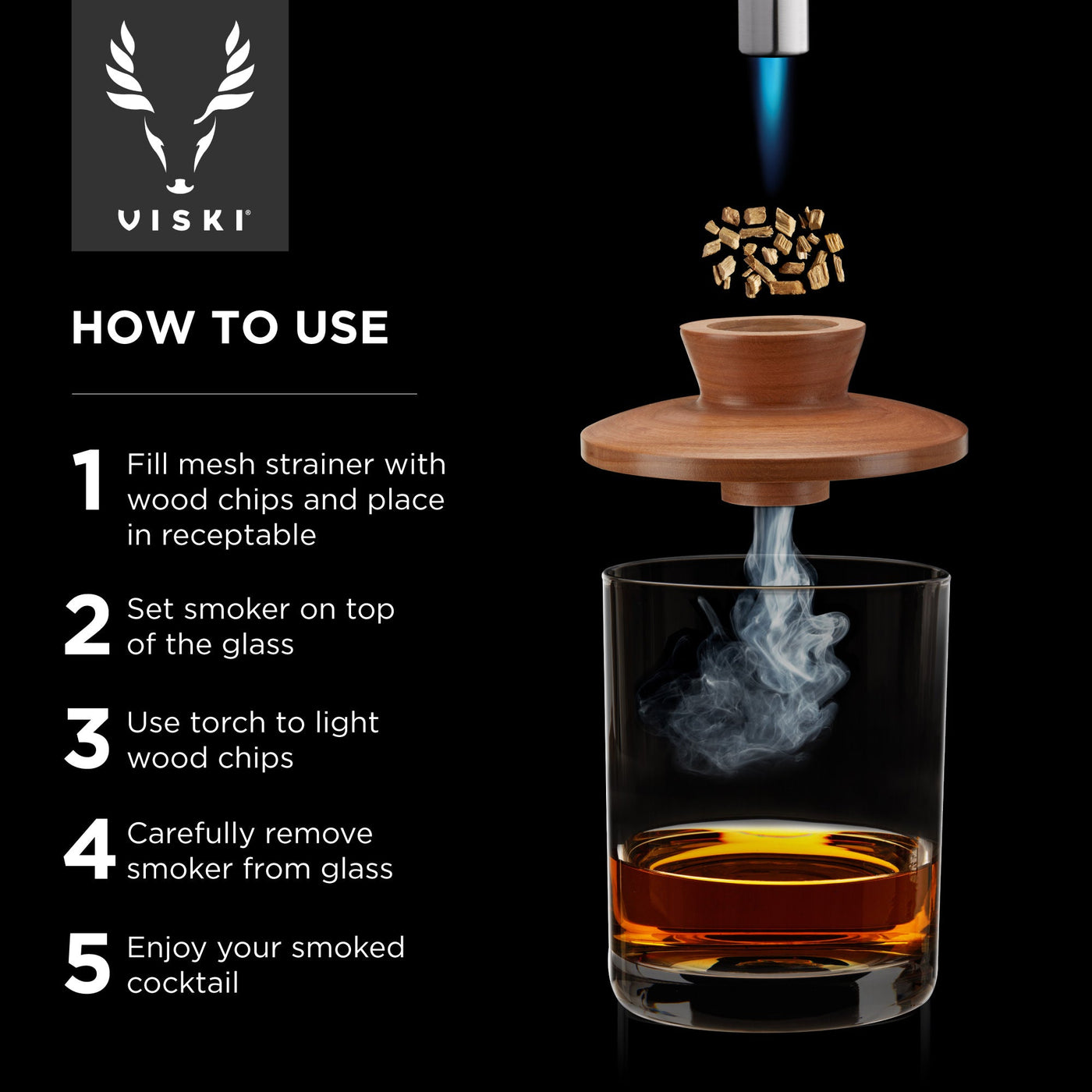 VISKI®

HOW TO USE

1 Fill mesh strainer with wood chips and place in receptable

2 Set smoker on top of the glass

3 Use torch to light wood chips

4 Carefully remove smoker from glass

5 Enjoy your smoked cocktail