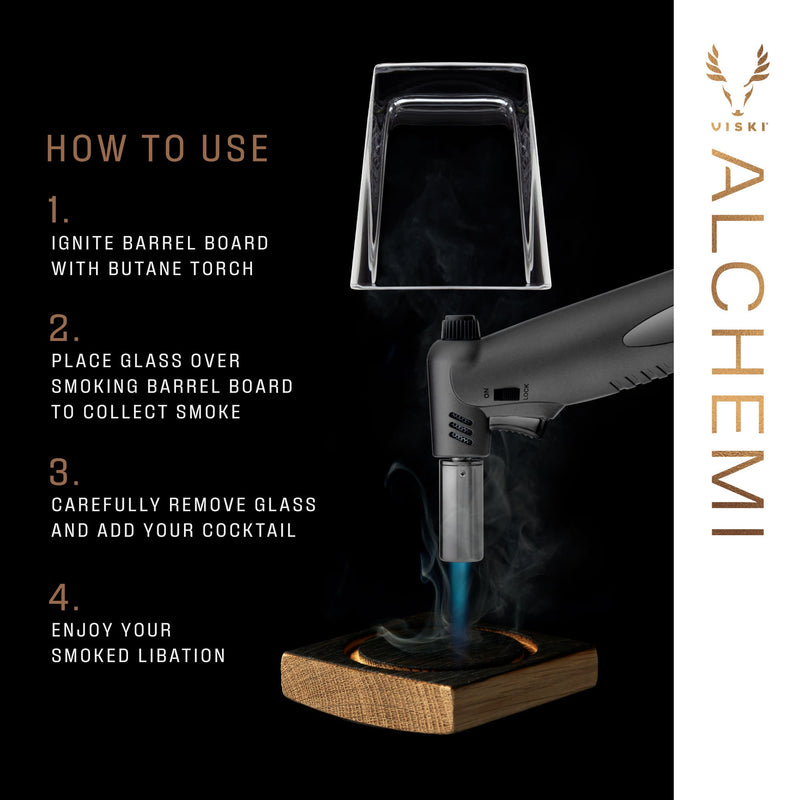 HOW TO USE

1.
IGNITE BARREL BOARD WITH BUTANE TORCH

2.
PLACE GLASS OVER SMOKING BARREL BOARD TO COLLECT SMOKE

3.
CAREFULLY REMOVE GLASS AND ADD YOUR COCKTAIL

4.
ENJOY YOUR SMOKED LIBATION

ON LOCK

VISKI

ALCHEMI